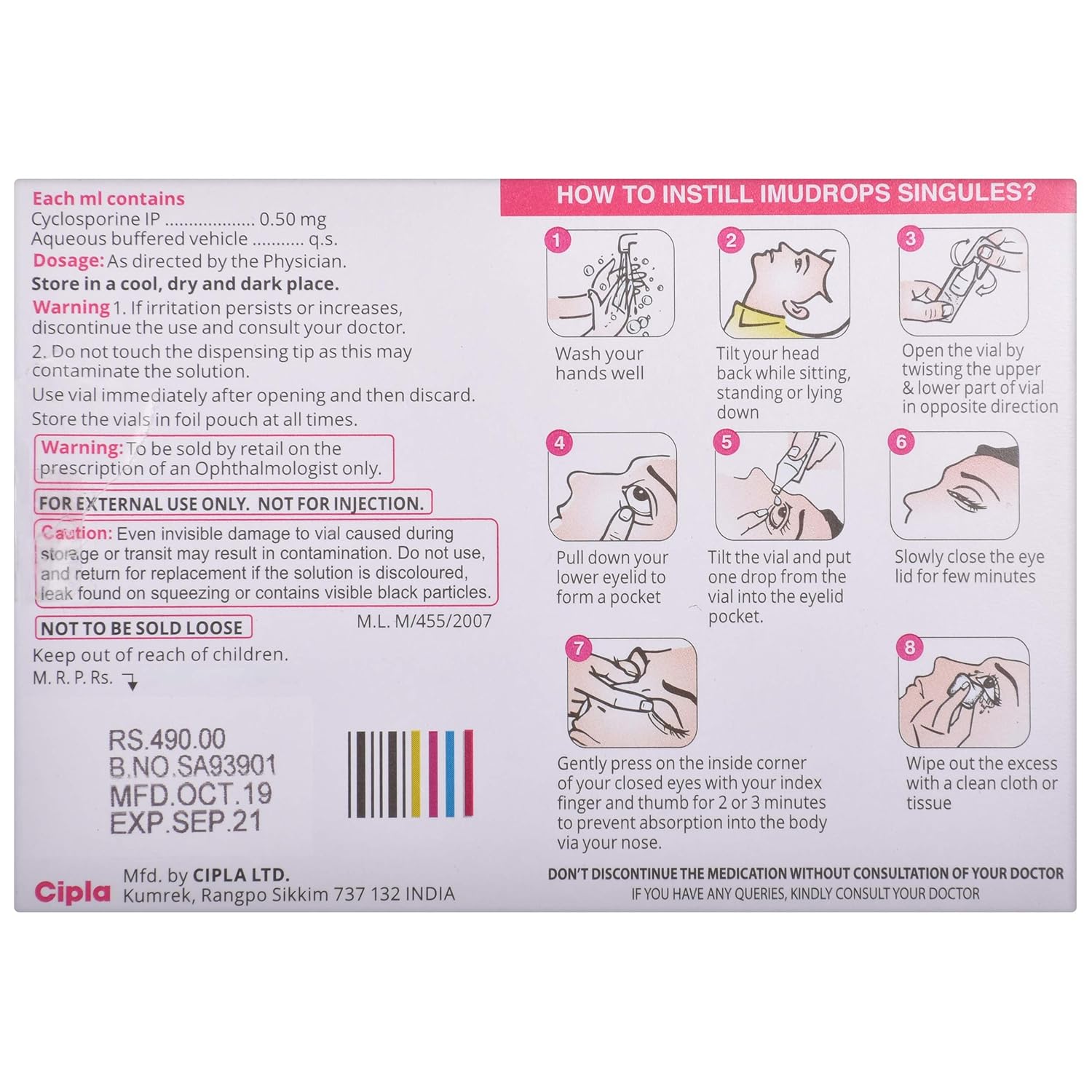 Each ml contains
Cyclosporine IP .................. 0.50 mg
Aqueous buffered vehicle ........... q.s.
Dosage: As directed by the Physician.
Store in a cool, dry and dark place.
Warning 1. If irritation persists or increases, discontinue the use and consult your doctor.
2. Do not touch the dispensing tip as this may contaminate the solution.
Use vial immediately after opening and then discard.
Store the vials in foil pouch at all times.

Warning: To be sold by retail on the prescription of an Ophthalmologist only.

FOR EXTERNAL USE ONLY. NOT FOR INJECTION.

Caution: Even invisible damage to vial caused during storage or transit may result in contamination. Do not use, and return for replacement if the solution is discoloured, leak found on squeezing or contains visible black particles.

NOT TO BE SOLD LOOSE

M.L. M/455/2007

Keep out of reach of children.
M. R. P. Rs.

RS.490.00
B.NO.SA93901
MFD.OCT.19
EXP.SEP.21

Cipla Mfd. by CIPLA LTD.
Kumrek, Rangpo Sikkim 737 132 INDIA

HOW TO INSTILL IMUDROPS SINGULES?

1 Wash your hands well

2 Tilt your head back while sitting, standing or lying down

3 Open the vial by twisting the upper & lower part of vial in opposite direction

4 Pull down your lower eyelid to form a pocket

5 Tilt the vial and put one drop from the vial into the eyelid pocket.

6 Slowly close the eye lid for few minutes

7 Gently press on the inside corner of your closed eyes with your index finger and thumb for 2 or 3 minutes to prevent absorption into the body via your nose.

8 Wipe out the excess with a clean cloth or tissue

DON'T DISCONTINUE THE MEDICATION WITHOUT CONSULTATION OF YOUR DOCTOR
IF YOU HAVE ANY QUERIES, KINDLY CONSULT YOUR DOCTOR