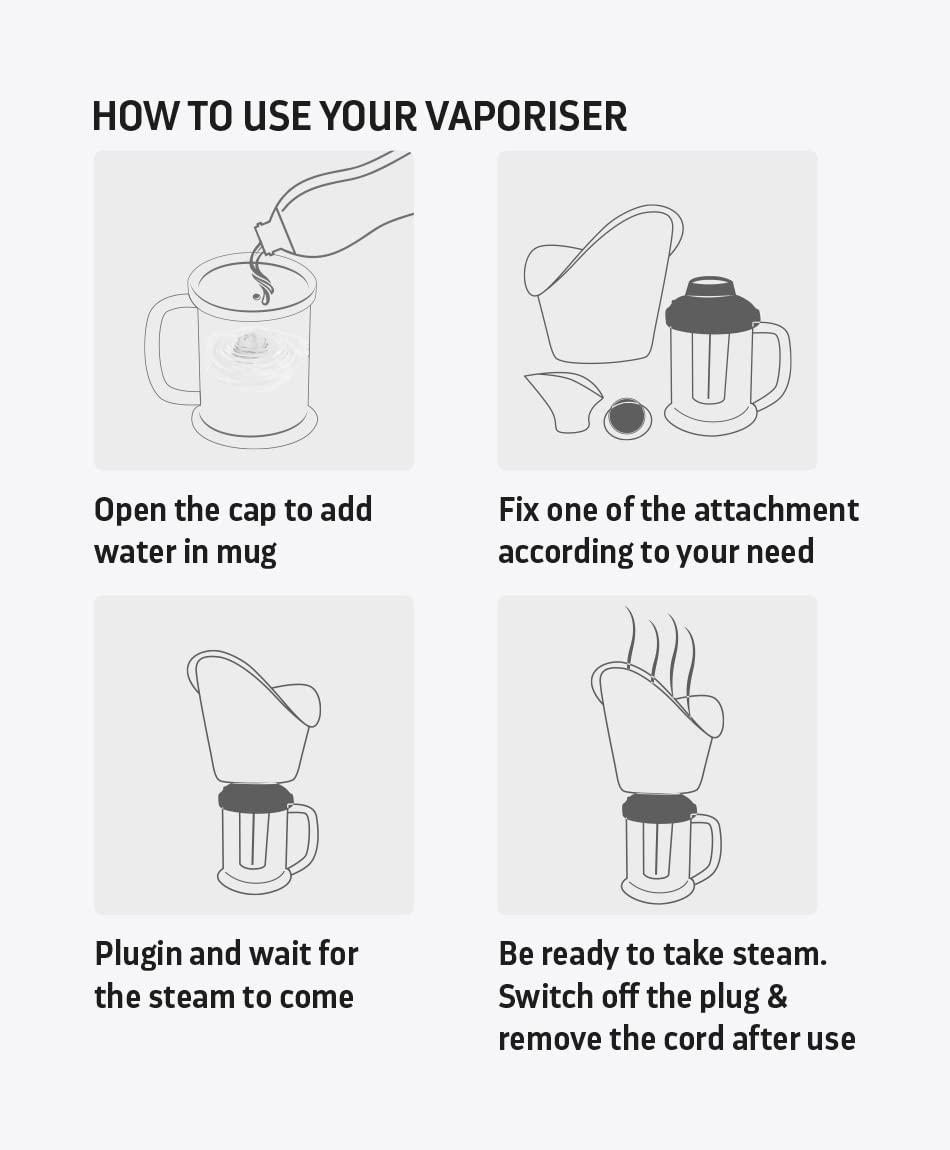 HOW TO USE YOUR VAPORISER

Open the cap to add water in mug

Fix one of the attachment according to your need

Plugin and wait for the steam to come

Be ready to take steam. Switch off the plug & remove the cord after use